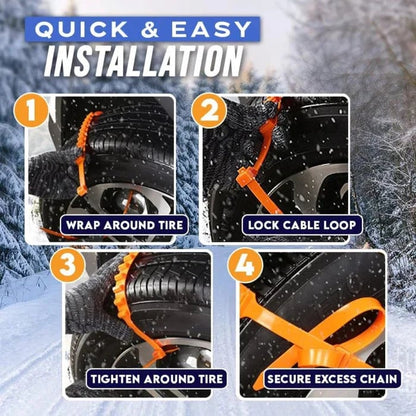 QUICK & EASY
INSTALLATION

1
WRAP AROUND TIRE

2
LOCK CABLE LOOP

3
TIGHTEN AROUND TIRE

4
SECURE EXCESS CHAIN